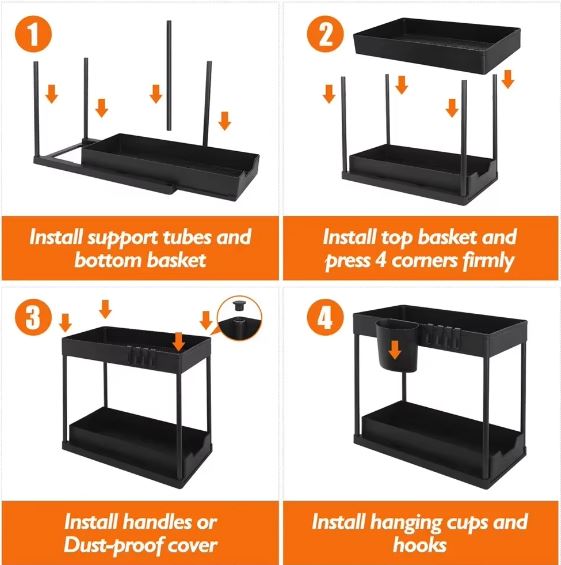 1

Install support tubes and bottom basket

2

Install top basket and press 4 corners firmly

3

Install handles or Dust-proof cover

4

Install hanging cups and hooks