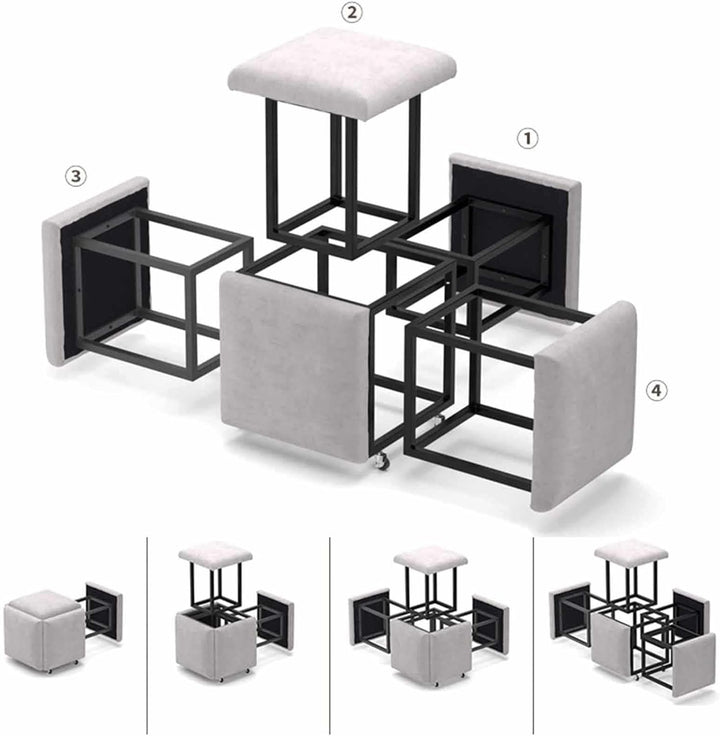 ②
①
③
④