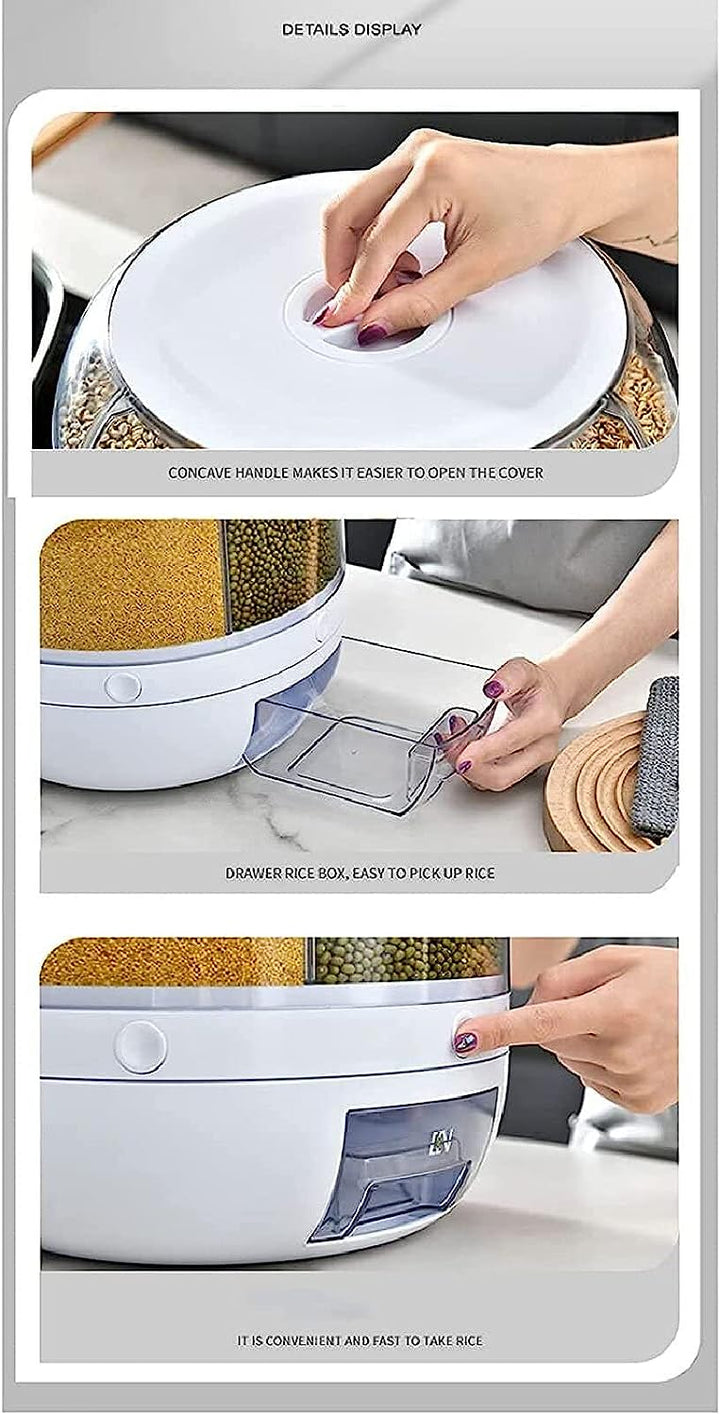 DETAILS DISPLAY

CONCAVE HANDLE MAKES IT EASIER TO OPEN THE COVER

DRAWER RICE BOX, EASY TO PICK UP RICE

IT IS CONVENIENT AND FAST TO TAKE RICE