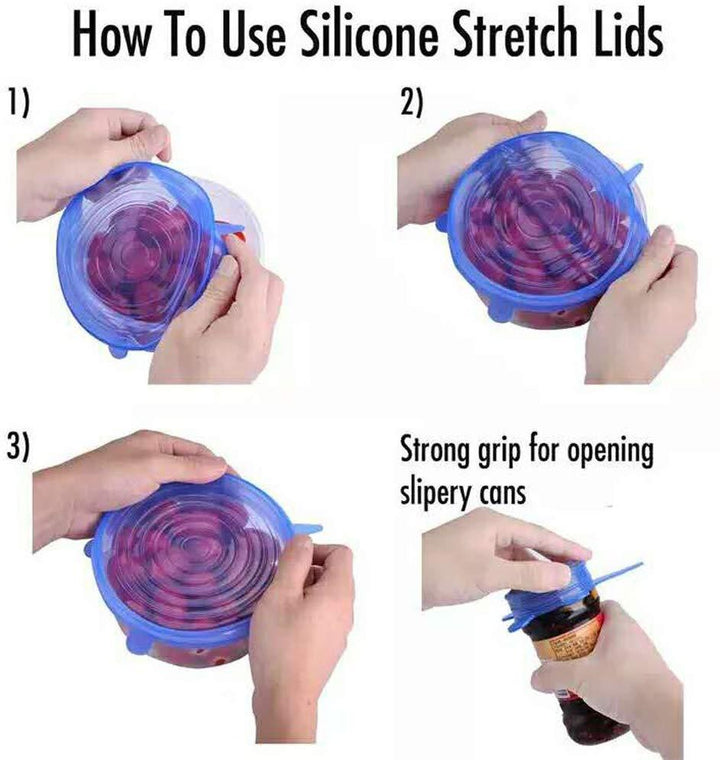 How To Use Silicone Stretch Lids

1)

2)

3)

Strong grip for opening slipery cans