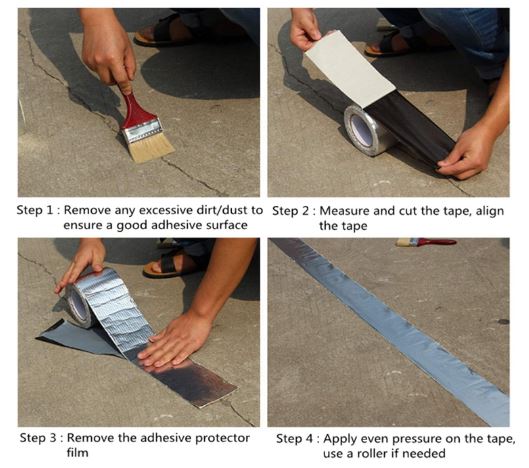 Step 1 : Remove any excessive dirt/dust to ensure a good adhesive surface

Step 2 : Measure and cut the tape, align the tape

Step 3 : Remove the adhesive protector film

Step 4 : Apply even pressure on the tape, use a roller if needed