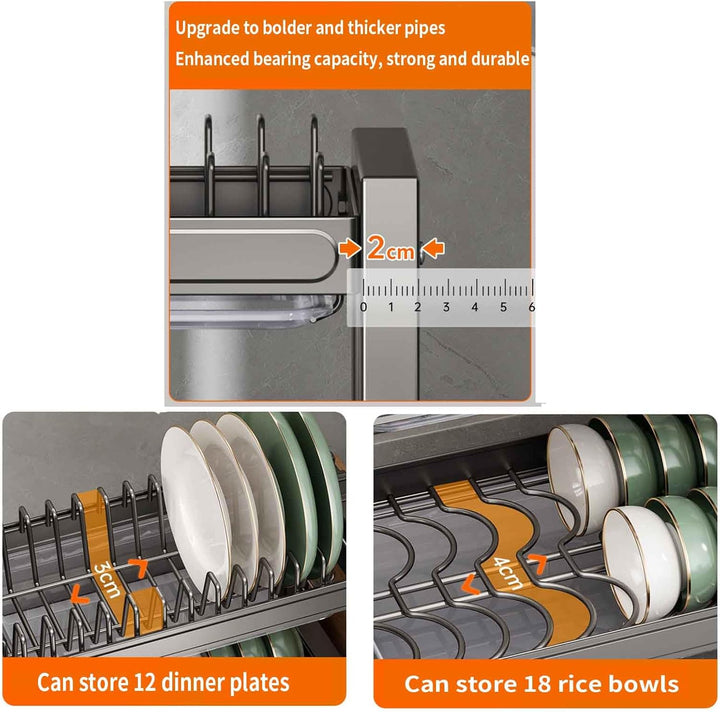 Upgrade to bolder and thicker pipes
Enhanced bearing capacity, strong and durable

2cm

0 1 2 3 4 5 6

3cm

Can store 12 dinner plates

4cm

Can store 18 rice bowls