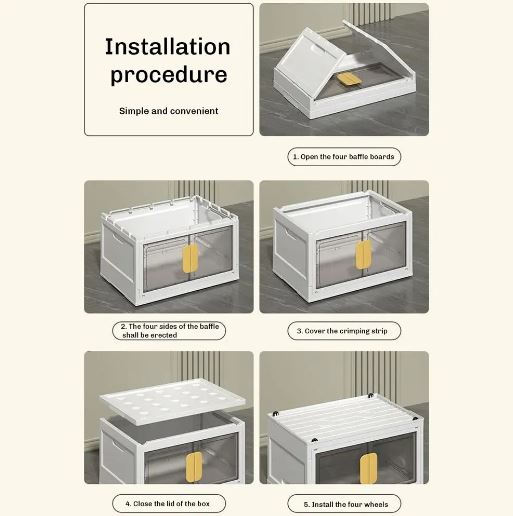 Installation procedure

Simple and convenient

1. Open the four baffle boards

2. The four sides of the baffle shall be erected

3. Cover the crimping strip

4. Close the lid of the box

5. Install the four wheels