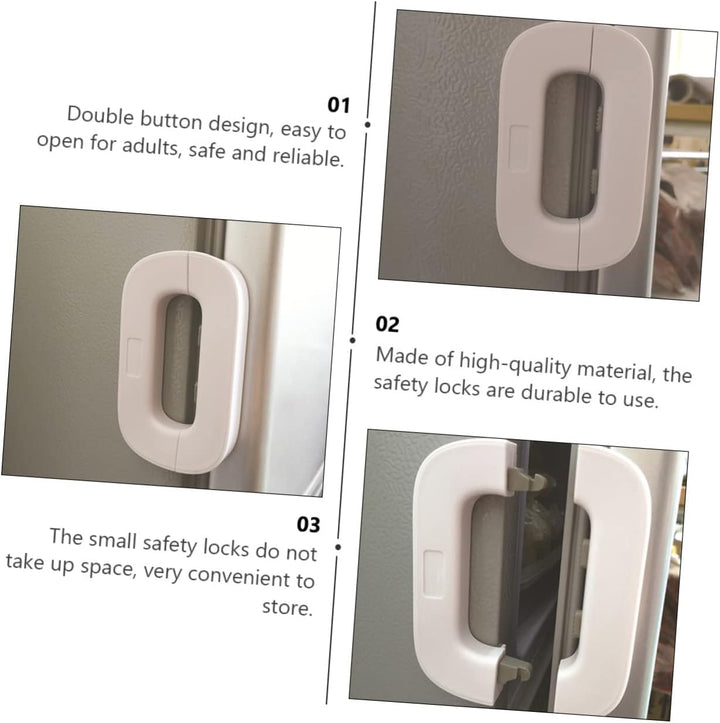 01
Double button design, easy to open for adults, safe and reliable.

02
Made of high-quality material, the safety locks are durable to use.

03
The small safety locks do not take up space, very convenient to store.