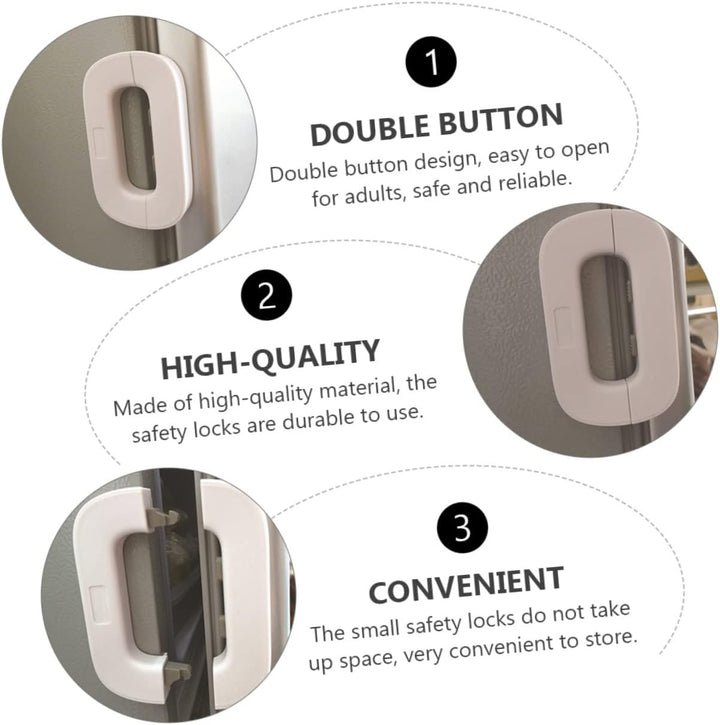 1

DOUBLE BUTTON

Double button design, easy to open for adults, safe and reliable.

2

HIGH-QUALITY

Made of high-quality material, the safety locks are durable to use.

3

CONVENIENT

The small safety locks do not take up space, very convenient to store.