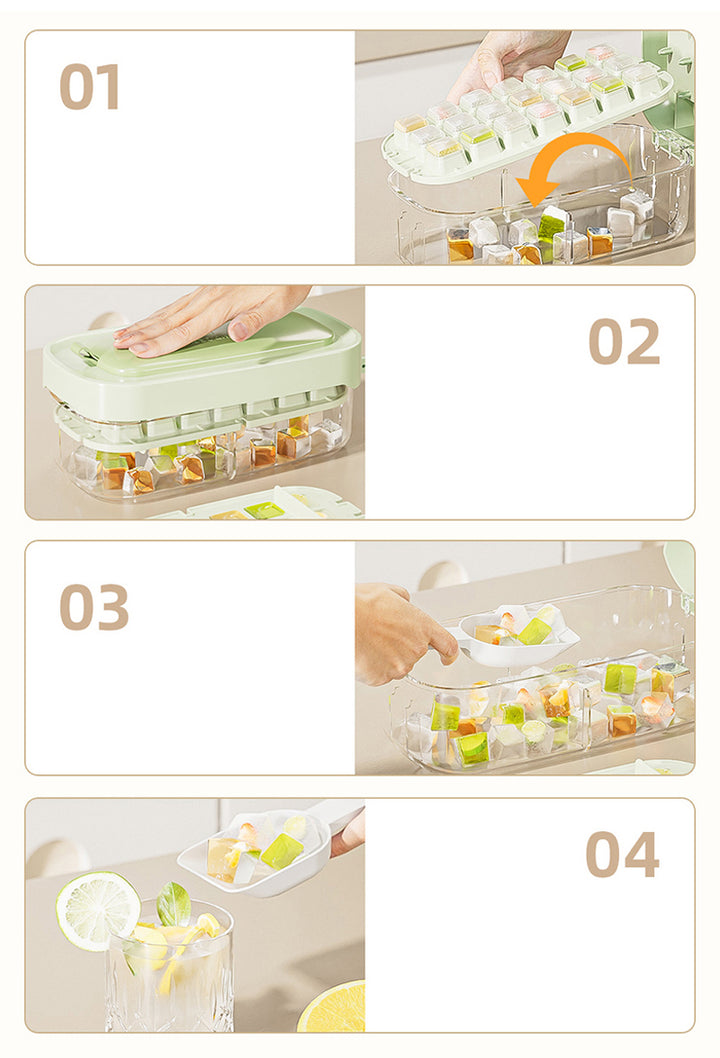 01

02

03

04