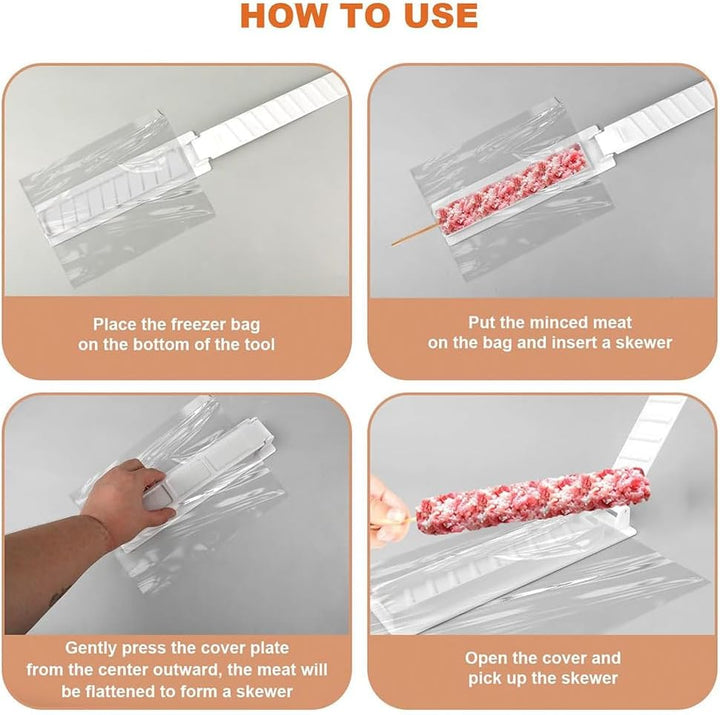 HOW TO USE

Place the freezer bag on the bottom of the tool

Put the minced meat on the bag and insert a skewer

Gently press the cover plate from the center outward, the meat will be flattened to form a skewer

Open the cover and pick up the skewer