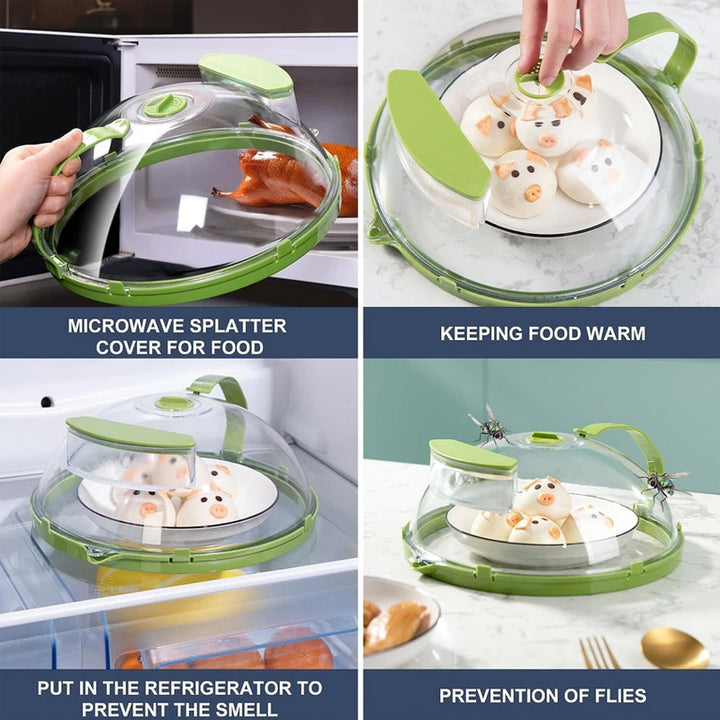 MICROWAVE SPLATTER COVER FOR FOOD

KEEPING FOOD WARM

PUT IN THE REFRIGERATOR TO PREVENT THE SMELL

PREVENTION OF FLIES