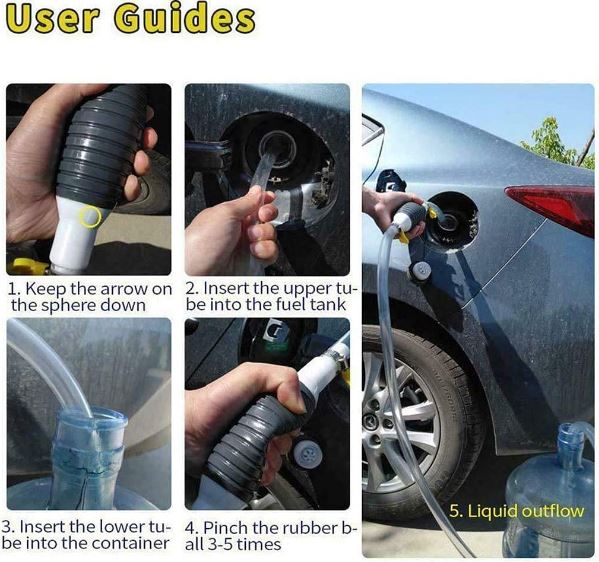 User Guides

1. Keep the arrow on the sphere down

2. Insert the upper tube into the fuel tank

3. Insert the lower tube into the container

4. Pinch the rubber ball 3-5 times

5. Liquid outflow