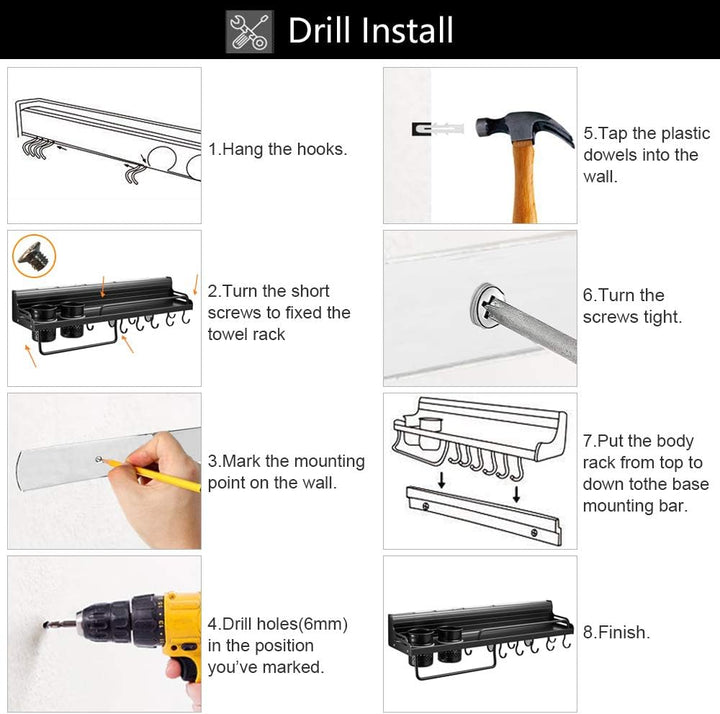 Drill Install

1.Hang the hooks.

2.Turn the short screws to fixed the towel rack

3.Mark the mounting point on the wall.

4.Drill holes(6mm) in the position you've marked.

5.Tap the plastic dowels into the wall.

6.Turn the screws tight.

7.Put the body rack from top to down tothe base mounting bar.

8.Finish.