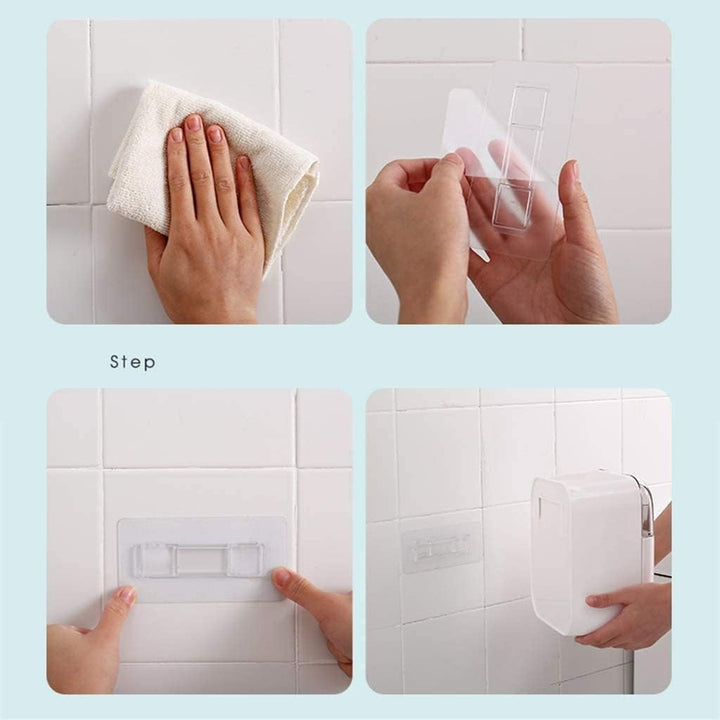 Step