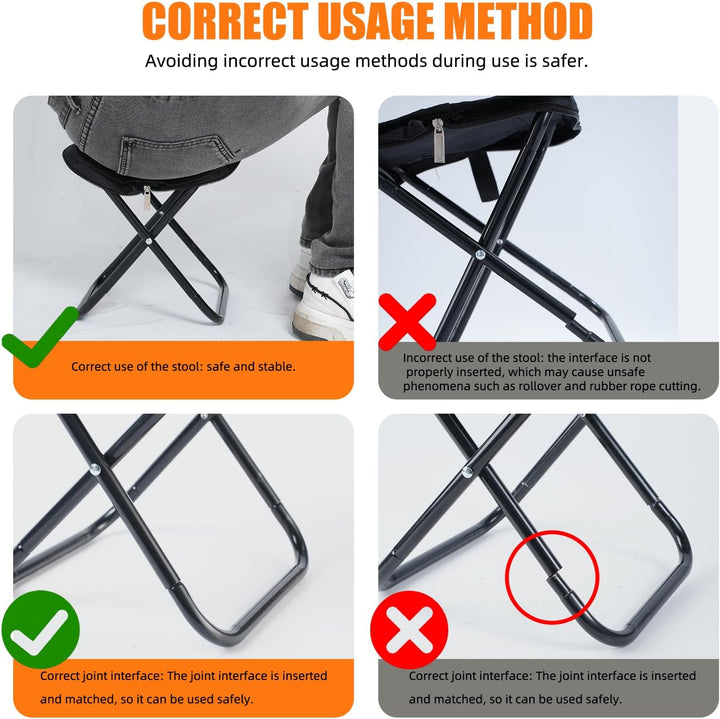 CORRECT USAGE METHOD

Avoiding incorrect usage methods during use is safer.

Correct use of the stool: safe and stable.

Incorrect use of the stool: the interface is not properly inserted, which may cause unsafe phenomena such as rollover and rubber rope cutting.

Correct joint interface: The joint interface is inserted and matched, so it can be used safely.

Correct joint interface: The joint interface is inserted and matched, so it can be used safely.