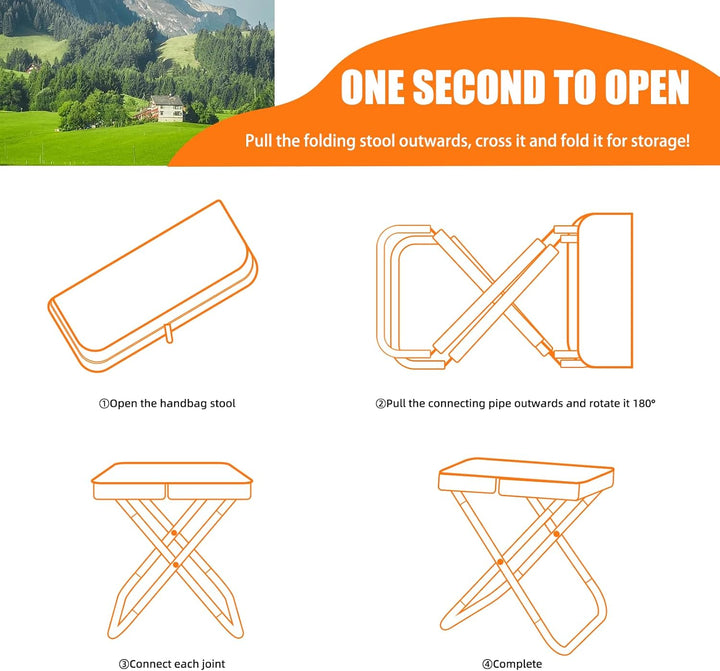 ONE SECOND TO OPEN

Pull the folding stool outwards, cross it and fold it for storage!

①Open the handbag stool

②Pull the connecting pipe outwards and rotate it 180°

③Connect each joint

④Complete