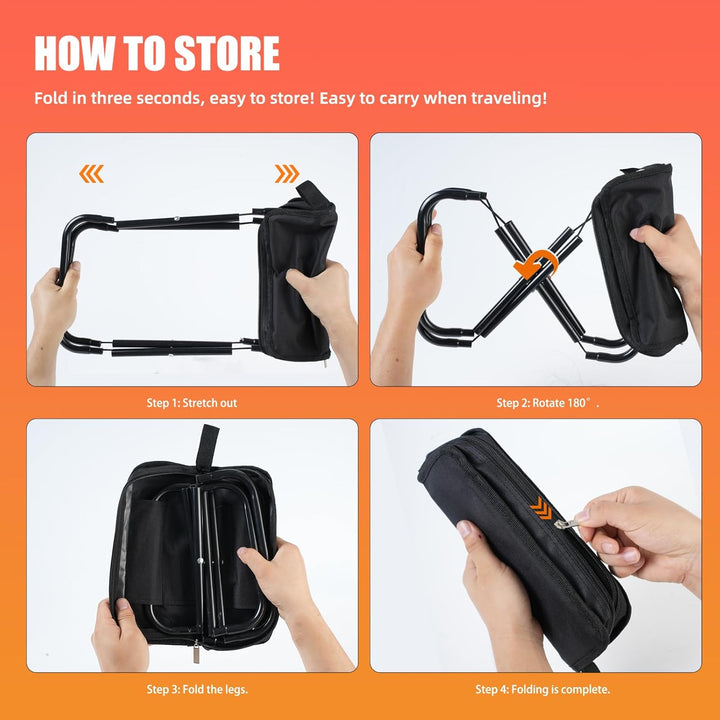 HOW TO STORE

Fold in three seconds, easy to store! Easy to carry when traveling!

Step 1: Stretch out

Step 2: Rotate 180°.

Step 3: Fold the legs.

Step 4: Folding is complete.