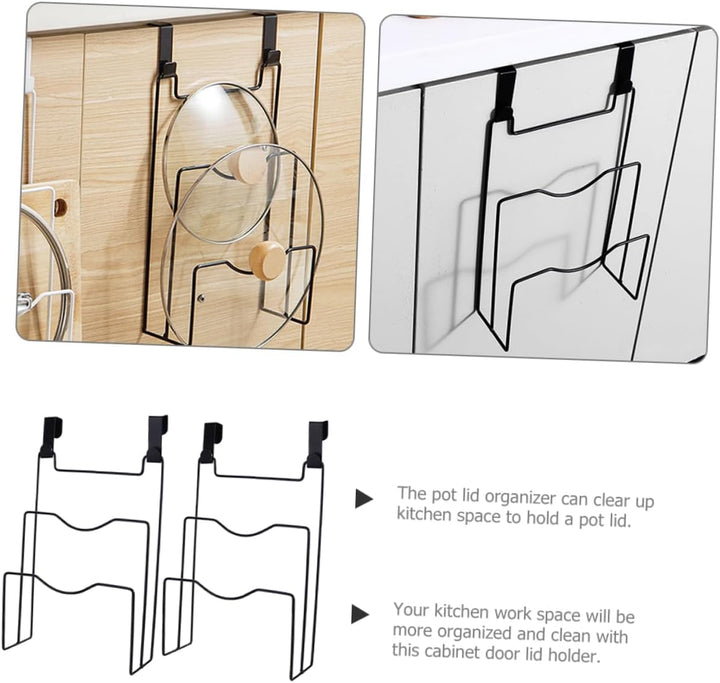 The pot lid organizer can clear up kitchen space to hold a pot lid.

Your kitchen work space will be more organized and clean with this cabinet door lid holder.