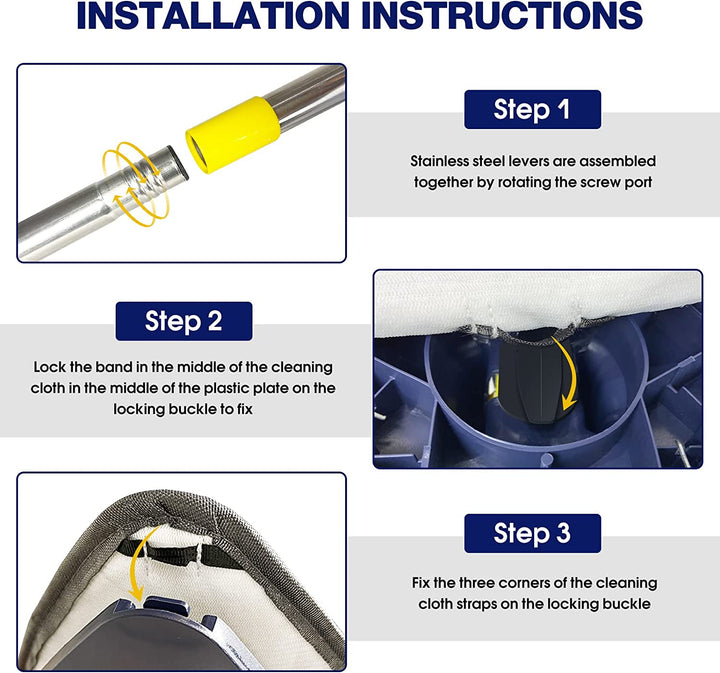 INSTALLATION INSTRUCTIONS

Step 1

Stainless steel levers are assembled together by rotating the screw port

Step 2

Lock the band in the middle of the cleaning cloth in the middle of the plastic plate on the locking buckle to fix

Step 3

Fix the three corners of the cleaning cloth straps on the locking buckle