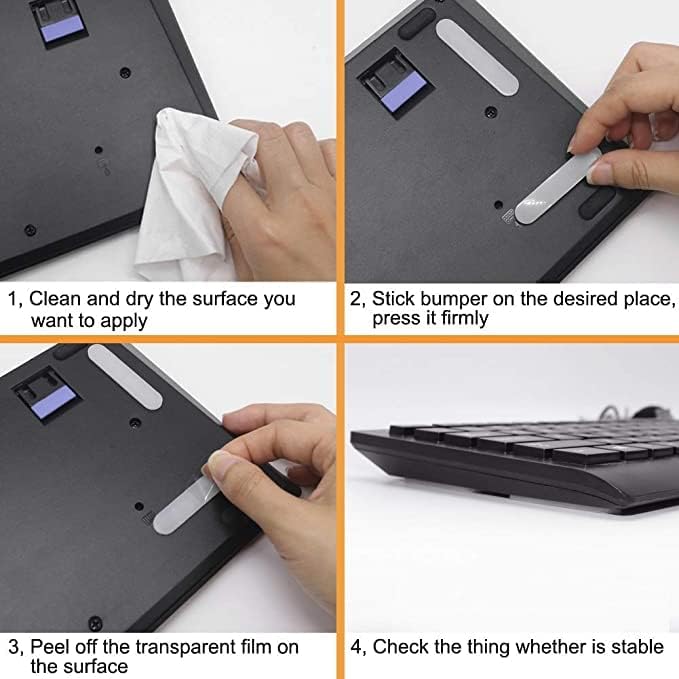 1, Clean and dry the surface you want to apply

2, Stick bumper on the desired place, press it firmly

3, Peel off the transparent film on the surface

4, Check the thing whether is stable