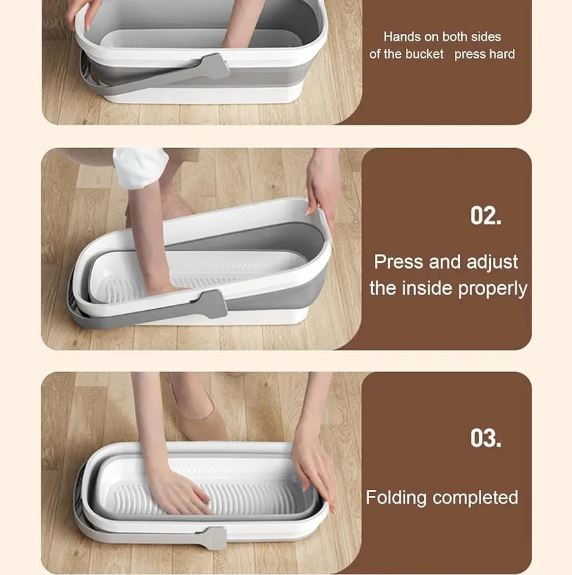 Hands on both sides of the bucket press hard

02.

Press and adjust the inside properly

03.

Folding completed