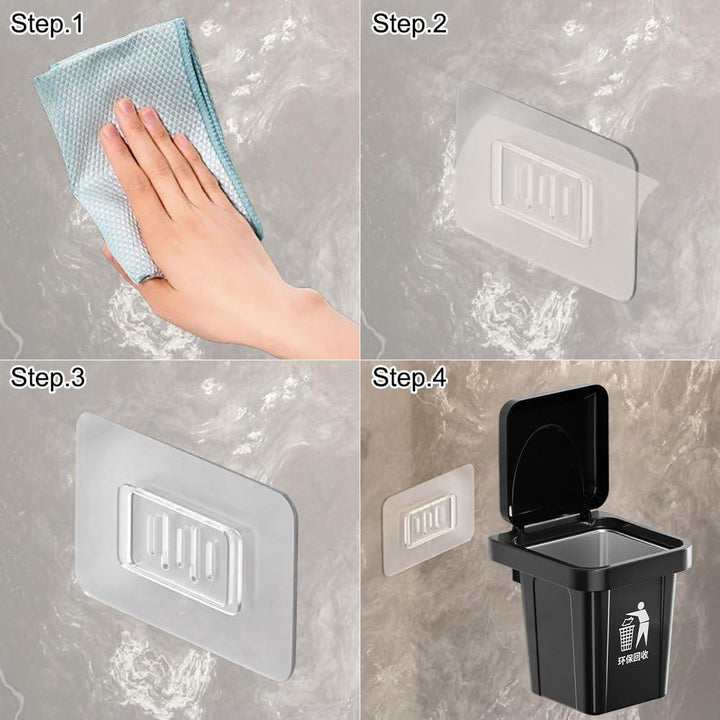 Step.1

Step.2

Step.3

Step.4

环保回收