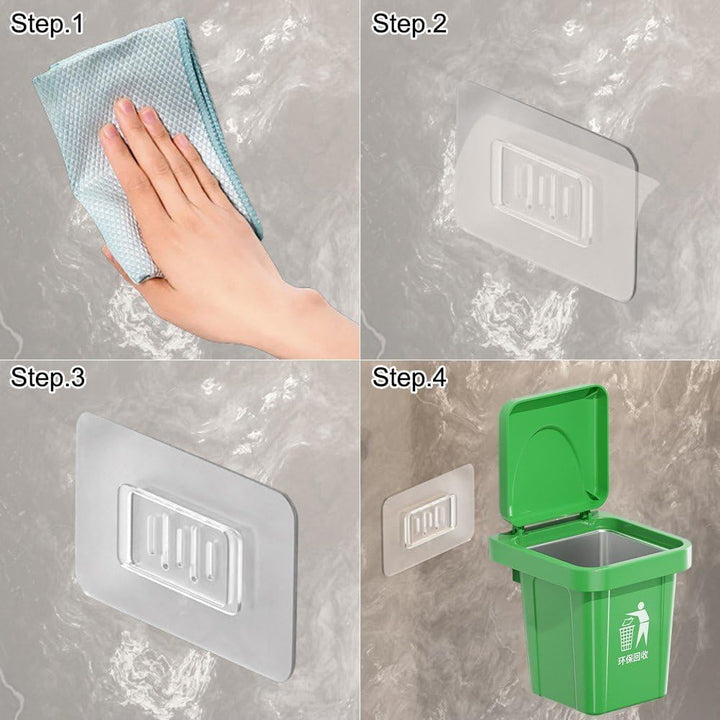 Step.1

Step.2

Step.3

Step.4

环保回收