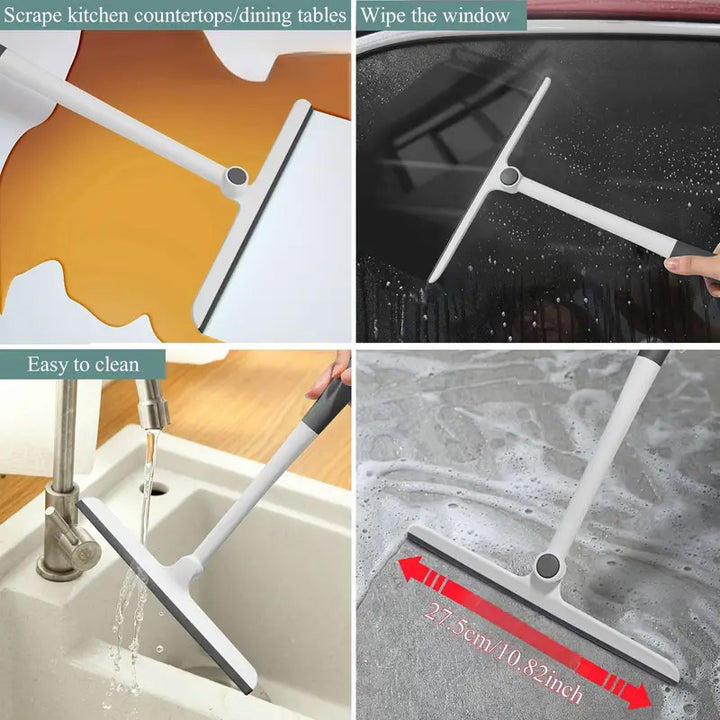 Scrape kitchen countertops/dining tables

Wipe the window

Easy to clean

27.5cm/10.82inch