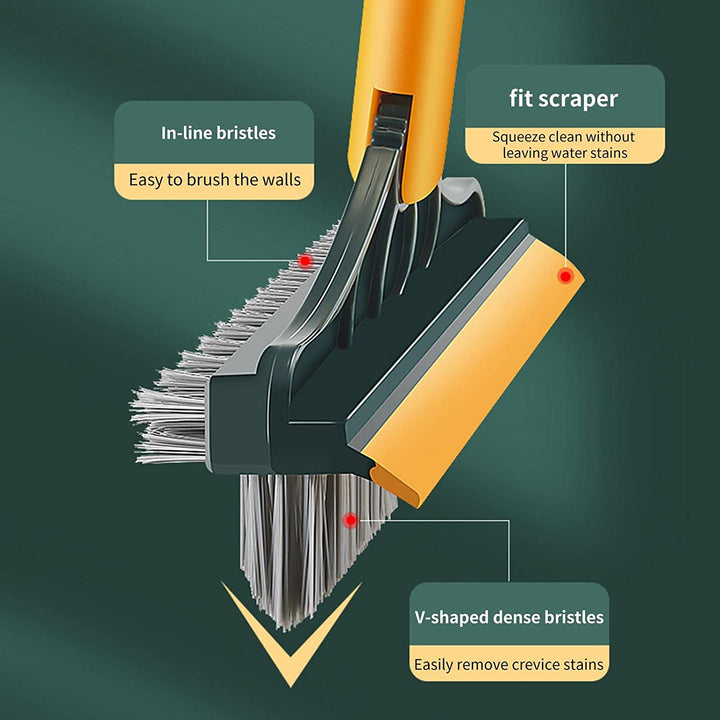 In-line bristles

Easy to brush the walls

fit scraper

Squeeze clean without leaving water stains

V-shaped dense bristles

Easily remove crevice stains